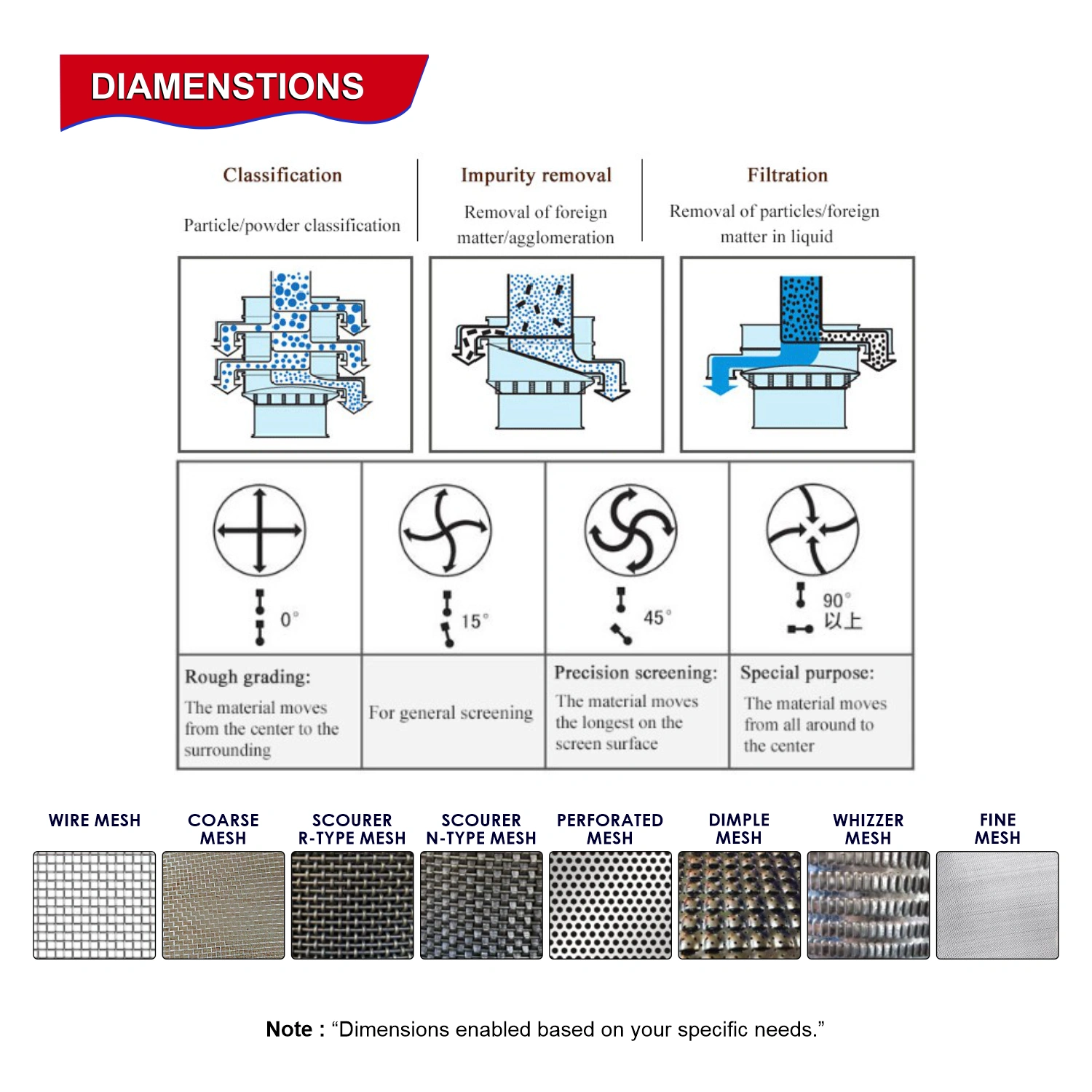 DIAMENSTIONS

Classification

Particle/powder classification

Impurity removal

Removal of foreign matter/agglomeration

Filtration

Removal of particles/foreign matter in liquid

| 0° | 15° | 45° | 90° 以上 |
|---|---|---|---|
| Rough grading: The material moves from the center to the surrounding | For general screening | Precision screening: The material moves the longest on the screen surface | Special purpose: The material moves from all around to the center |

WIRE MESH

COARSE MESH

SCOURER R-TYPE MESH

SCOURER N-TYPE MESH

PERFORATED MESH

DIMPLE MESH

WHIZZER MESH

FINE MESH

Note : “Dimensions enabled based on your specific needs.”